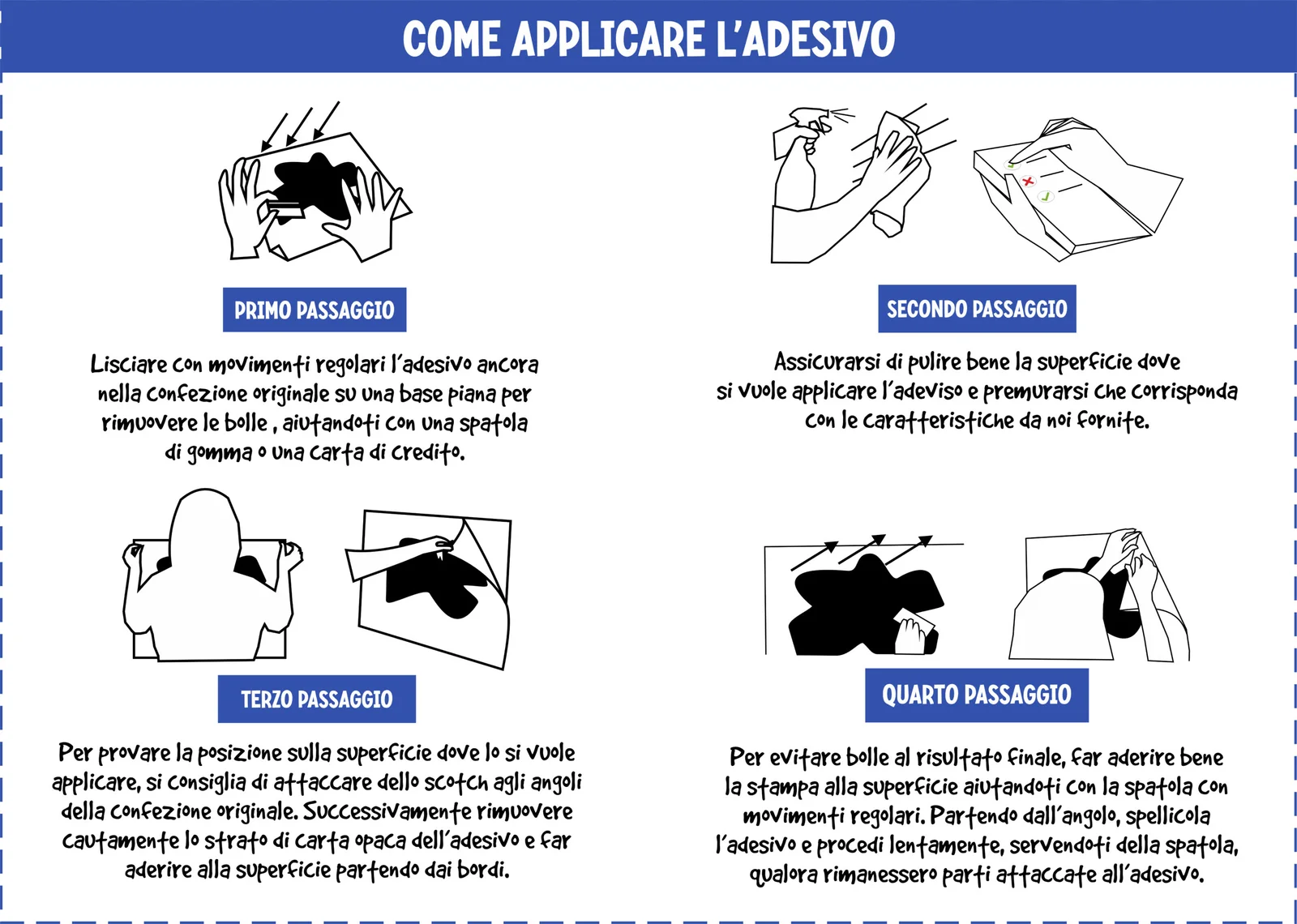 COME APPLICARE L'ADESIVO

PRIMO PASSAGGIO

Lisciare con movimenti regolari l'adesivo ancora nella confezione originale su una base piana per rimuovere le bolle , aiutandoti con una spatola di gomma o una carta di credito.

SECONDO PASSAGGIO

Assicurarsi di pulire bene la superficie dove si vuole applicare l'adeviso e premurarsi che corrisponda con le caratteristiche da noi fornite.

TERZO PASSAGGIO

Per provare la posizione sulla superficie dove lo si vuole applicare, si consiglia di attaccare dello scotch agli angoli della confezione originale. Successivamente rimuovere cautamente lo strato di carta opaca dell'adesivo e far aderire alla superficie partendo dai bordi.

QUARTO PASSAGGIO

Per evitare bolle al risultato finale, far aderire bene la stampa alla superficie aiutandoti con la spatola con movimenti regolari. Partendo dall'angolo, spellicola l'adesivo e procedi lentamente, servendoti della spatola, qualora rimanessero parti attaccate all'adesivo.