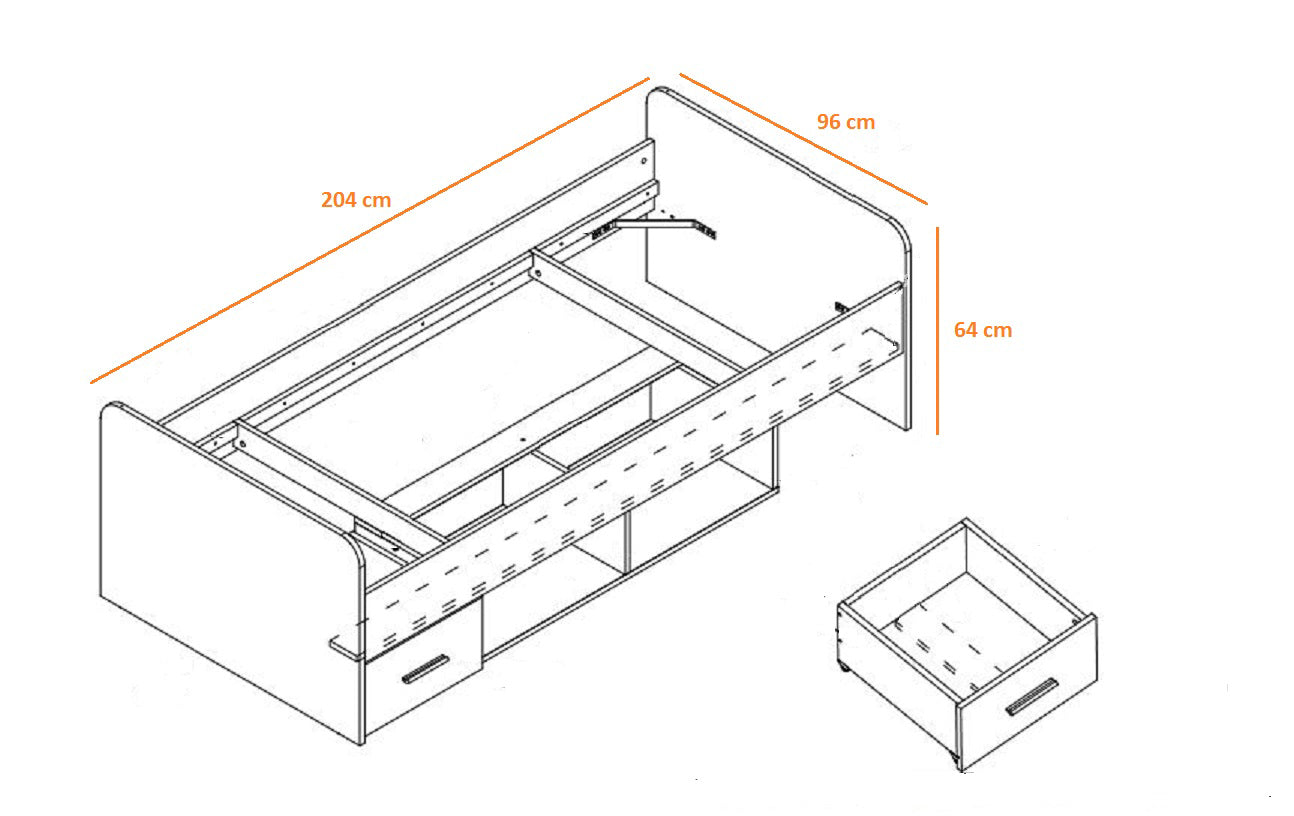 204 cm

96 cm

64 cm